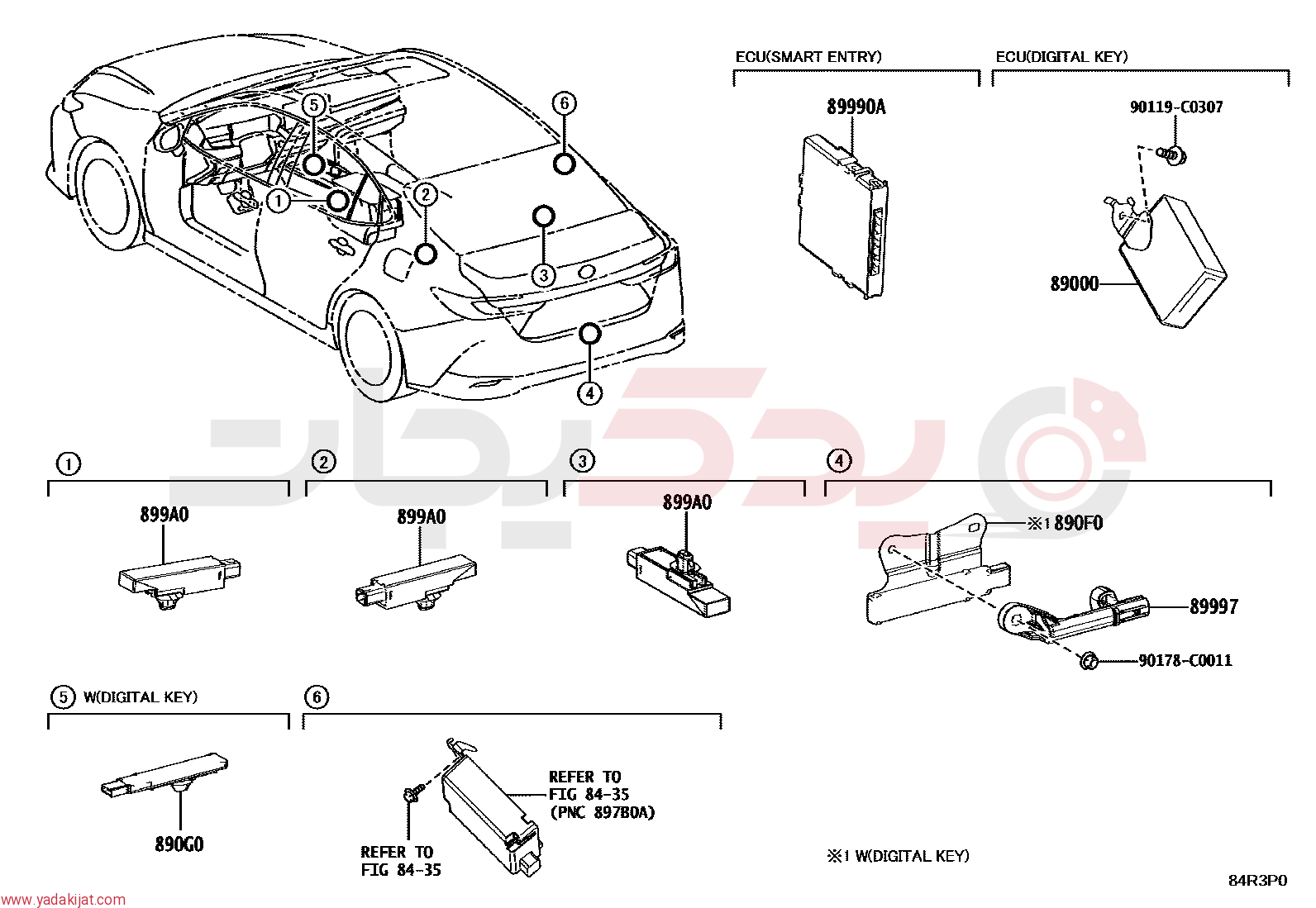 5
6
1
2
3
4

ECU(SMART ENTRY)
89990A

ECU(DIGITAL KEY)
90119-C0307
89000

1
899A0

2
899A0

3
899A0

4
※1 890F0
89997
90178-C0011

5 W(DIGITAL KEY)
890G0

6
REFER TO FIG 84-35 (PNC 897B0A)
REFER TO FIG 84-35

※1 W(DIGITAL KEY)

84R3P0

www.yadakijat.com